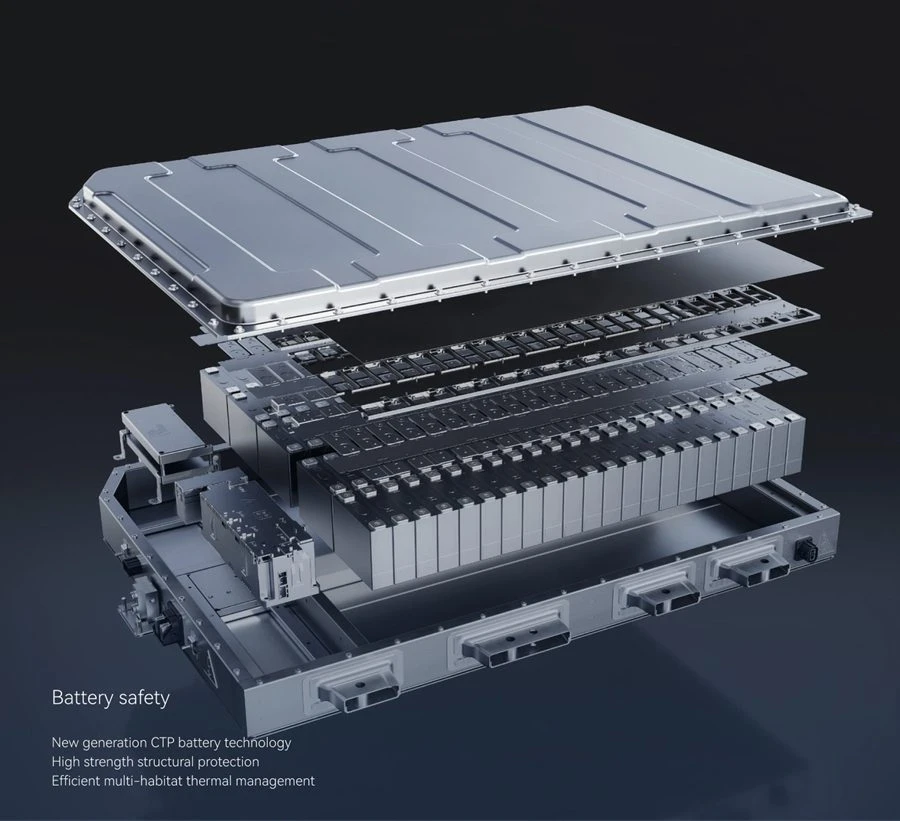 Battery safety

New generation CTP battery technology
High strength structural protection
Efficient multi-habitat thermal management